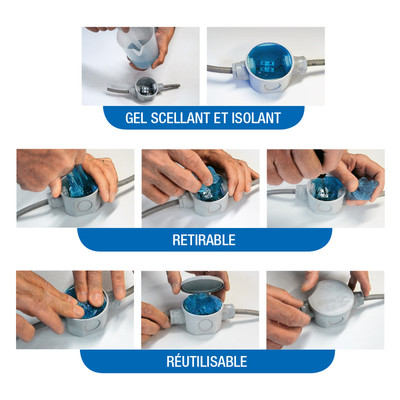 GEL SCELLANT ET ISOLANT

RETIRABLE

RÉUTILISABLE